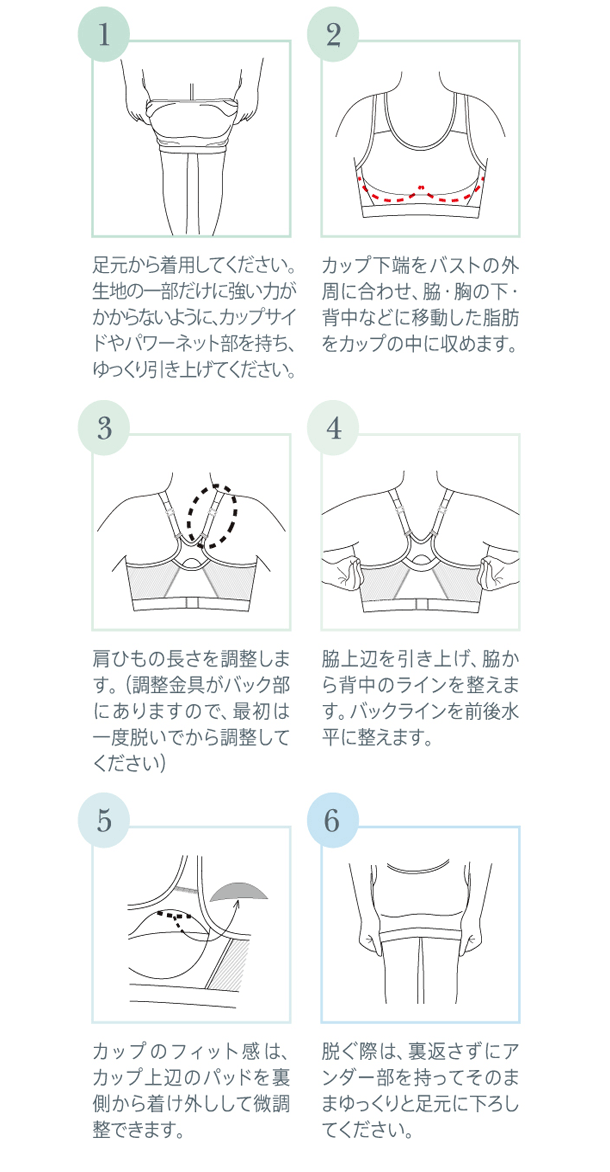 1

足元から着用してください。生地の一部だけに強い力がかからないように、カップサイドやパワーネット部を持ち、ゆっくり引き上げてください。

2

カップ下端をバストの外周に合わせ、脇・胸の下・背中などに移動した脂肪をカップの中に収めます。

3

肩ひもの長さを調整します。(調整金具がバック部にありますので、最初は一度脱いでから調整してください)

4

脇上辺を引き上げ、脇から背中のラインを整えます。バックラインを前後水平に整えます。

5

カップのフィット感は、カップ上辺のパッドを裏側から着け外しして微調整できます。

6

脱ぐ際は、裏返さずにアンダー部を持ってそのままゆっくりと足元に下ろしてください。