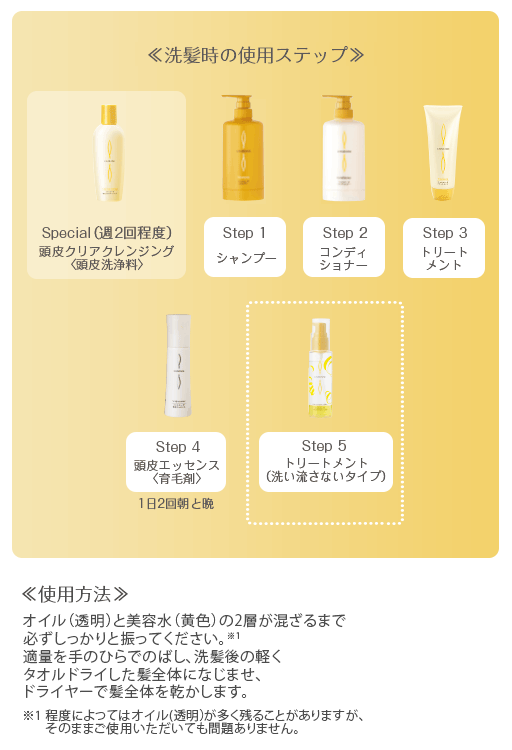 ≪洗髪時の使用ステップ≫

Special（週2回程度）
頭皮クリアクレンジング
〈頭皮洗浄料〉

Step 1
シャンプー

Step 2
コンディショナー

Step 3
トリートメント

Step 4
頭皮エッセンス
〈育毛剤〉
1日2回朝と晩

Step 5
トリートメント
（洗い流さないタイプ）

≪使用方法≫

オイル（透明）と美容水（黄色）の2層が混ざるまで必ずしっかりと振ってください。※1
適量を手のひらでのばし、洗髪後の軽くタオルドライした髪全体になじませ、ドライヤーで髪全体を乾かします。

※1 程度によってはオイル（透明）が多く残ることがありますが、そのままご使用いただいても問題ありません。