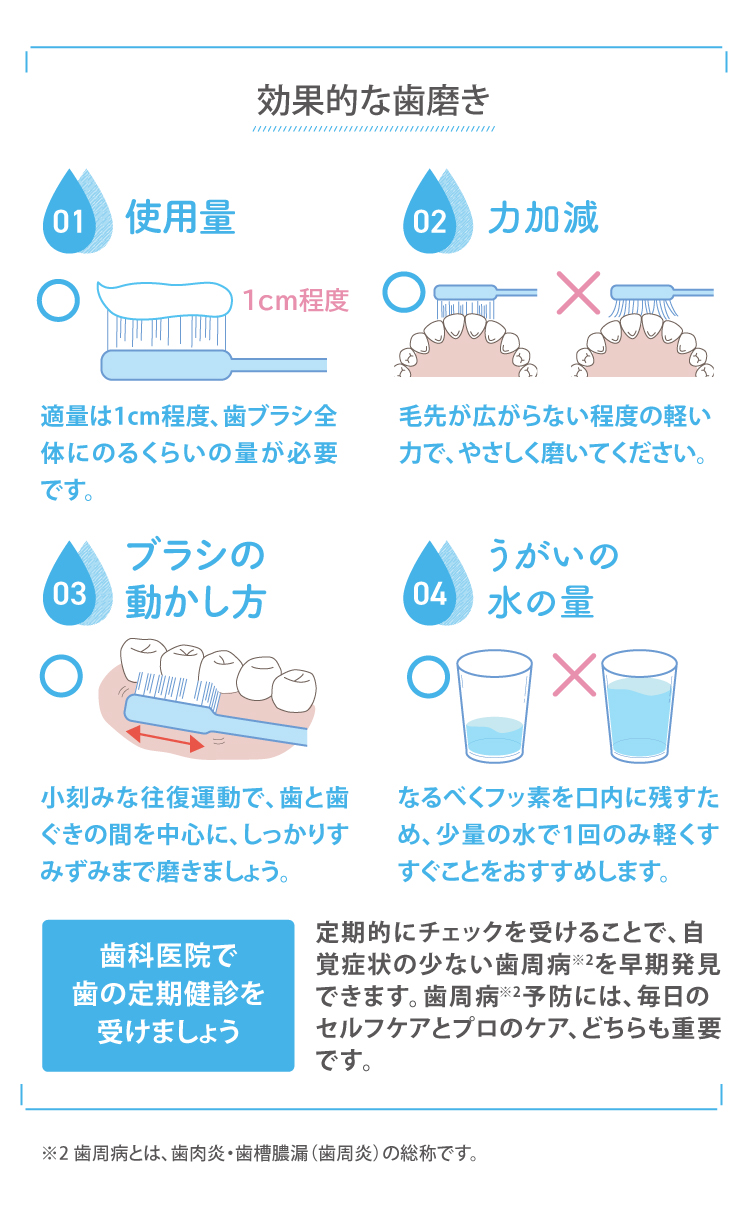 効果的な歯磨き

01 使用量

1cm程度

適量は1cm程度、歯ブラシ全体にのるくらいの量が必要です。

02 力加減

毛先が広がらない程度の軽い力で、やさしく磨いてください。

03 ブラシの動かし方

小刻みな往復運動で、歯と歯ぐきの間を中心に、しっかりすみずみまで磨きましょう。

04 うがいの水の量

なるべくフッ素を口内に残すため、少量の水で1回のみ軽くすすぐことをおすすめします。

歯科医院で歯の定期健診を受けましょう

定期的にチェックを受けることで、自覚症状の少ない歯周病※2を早期発見できます。歯周病※2予防には、毎日のセルフケアとプロのケア、どちらも重要です。

※2 歯周病とは、歯肉炎・歯槽膿漏（歯周炎）の総称です。